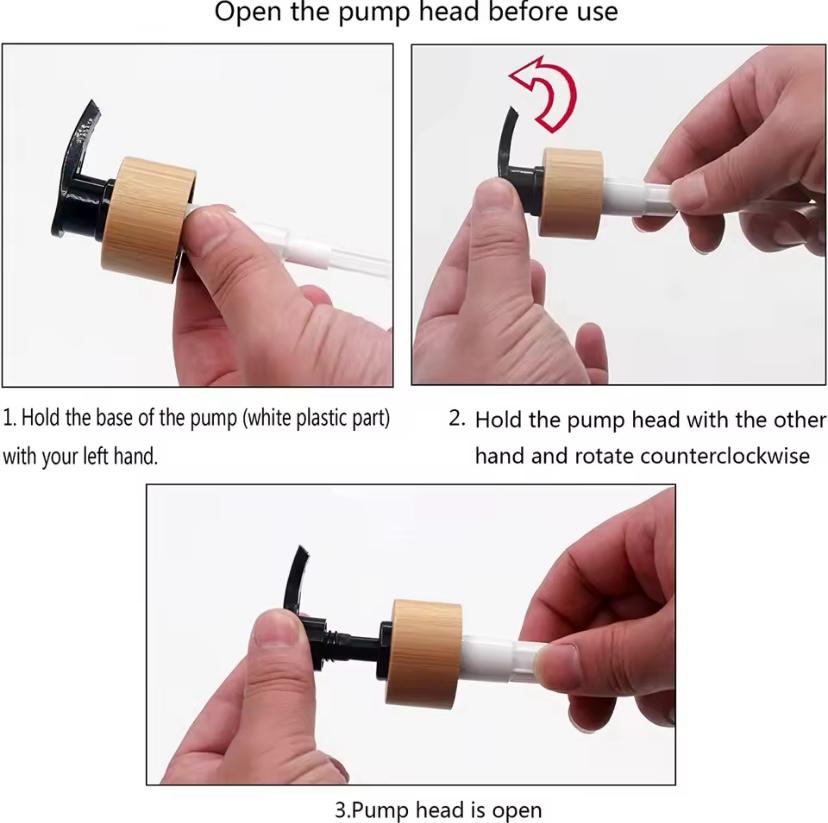 Open the pump head before use

1. Hold the base of the pump (white plastic part) with your left hand.

2. Hold the pump head with the other hand and rotate counterclockwise

3.Pump head is open