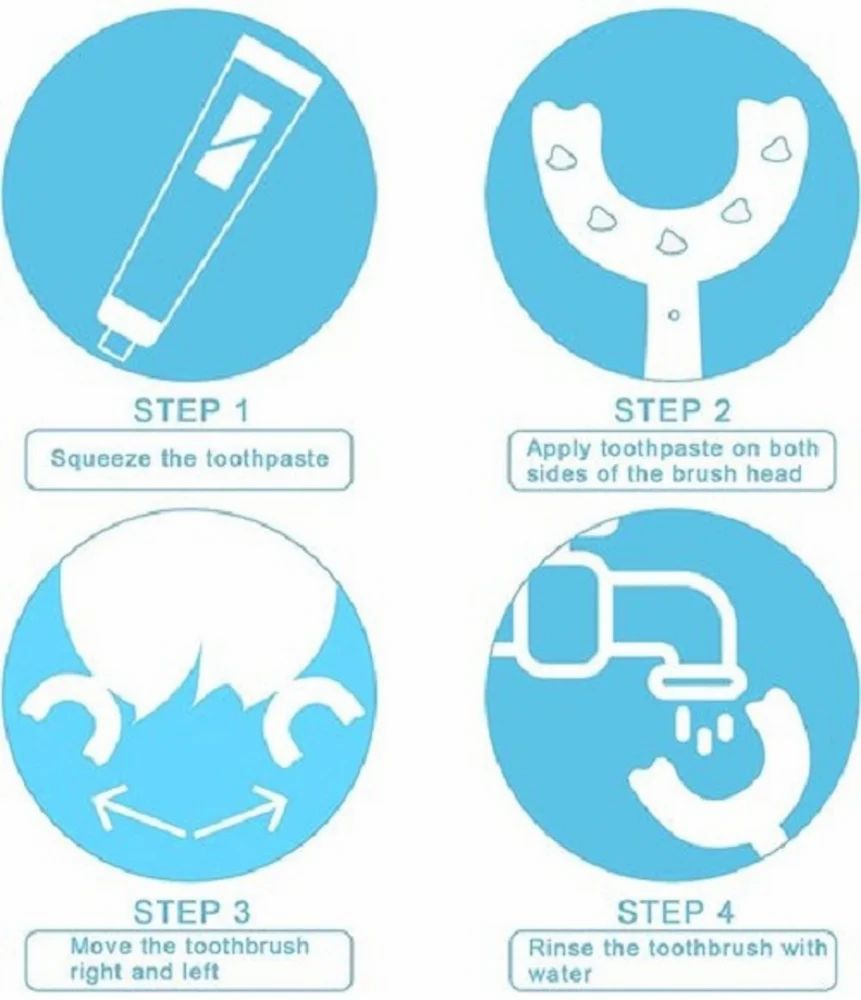 STEP 1
Squeeze the toothpaste

STEP 2
Apply toothpaste on both sides of the brush head

STEP 3
Move the toothbrush right and left

STEP 4
Rinse the toothbrush with water